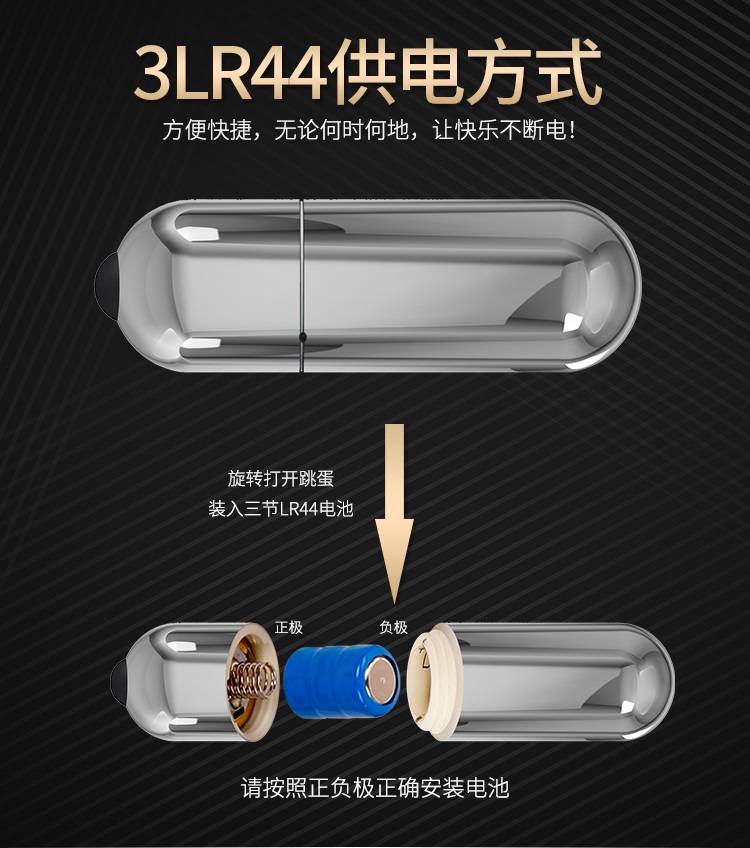 3LR44供电方式
方便快捷，无论何时何地，让快乐不断电！

旋转打开跳蛋
装入三节LR44电池

正极
负极

请按照正负极正确安装电池